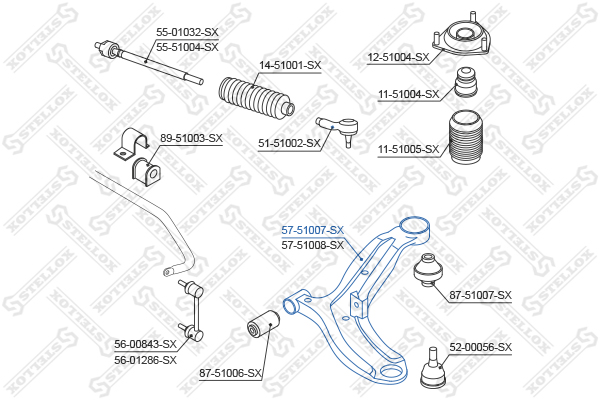 55-01032-SX
55-51004-SX
14-51001-SX
12-51004-SX
11-51004-SX
89-51003-SX
51-51002-SX
11-51005-SX
57-51007-SX
57-51008-SX
87-51007-SX
56-00843-SX
56-01286-SX
87-51006-SX
52-00056-SX
STELLOX