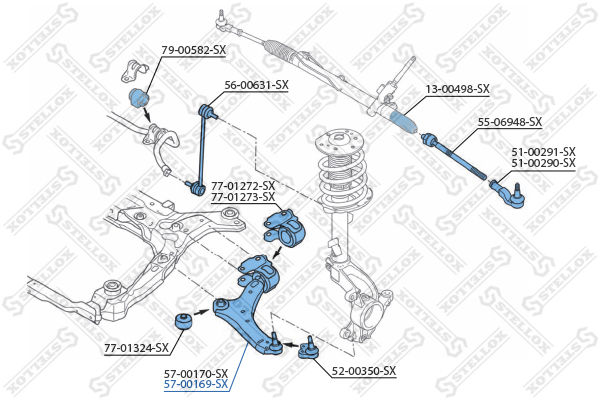 79-00582-SX
56-00631-SX
13-00498-SX
55-06948-SX
51-00291-SX
51-00290-SX
77-01272-SX
77-01273-SX
77-01324-SX
57-00170-SX
57-00169-SX
52-00350-SX
STELLOX