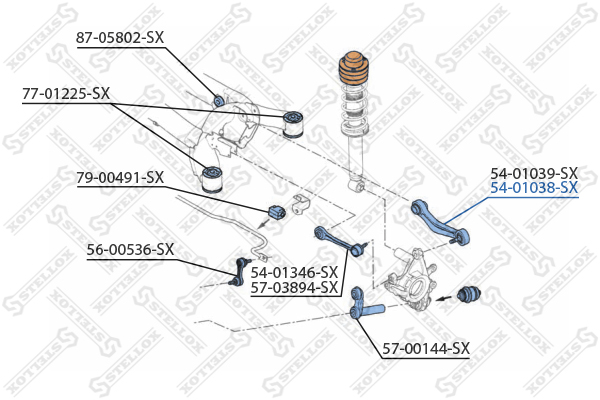 87-05802-SX

77-01225-SX

79-00491-SX

56-00536-SX

54-01346-SX
57-03894-SX

54-01039-SX
54-01038-SX

57-00144-SX

STELLOX