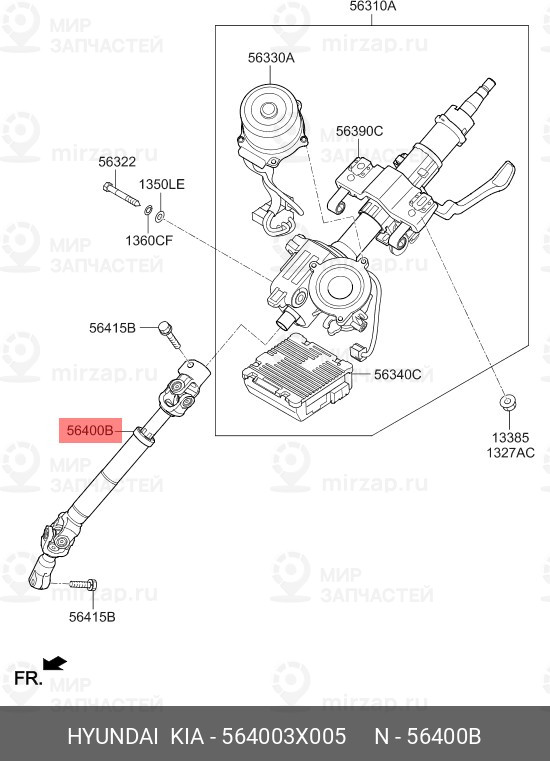 56310A
56330A
56390C
56322
1350LE
1360CF
56415B
56340C
56400B
13385
1327AC
56415B
FR.

МИР ЗАПЧАСТЕЙ
mirzap.ru

HYUNDAI KIA - 564003X005 N - 56400B