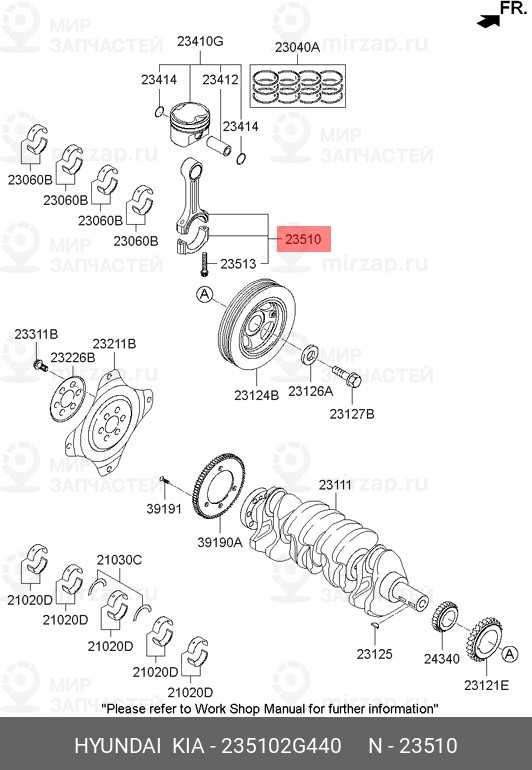 FR.

МИР ЗАПЧАСТЕЙ mirzap.ru

23410G
23040A
23414
23412
23414
23060B
23060B
23060B
23060B
23510
23513
A
23311B
23226B
23211B
23124B
23126A
23127B
39191
39190A
23111
21030C
21020D
21020D
21020D
21020D
21020D
23125
24340
A
23121E

"Please refer to Work Shop Manual for further information"

HYUNDAI KIA - 235102G440 N - 23510