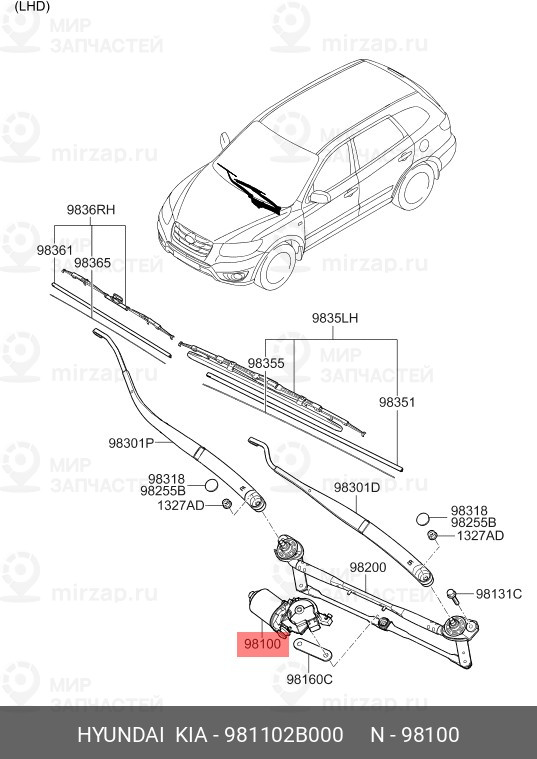 (LHD)

МИР ЗАПЧАСТЕЙ

mirzap.ru

9836RH

98361

98365

9835LH

98355

98351

98301P

98318
98255B

1327AD

98301D

98318
98255B
1327AD

98200

98131C

98100

98160C

HYUNDAI KIA - 981102B000 N - 98100