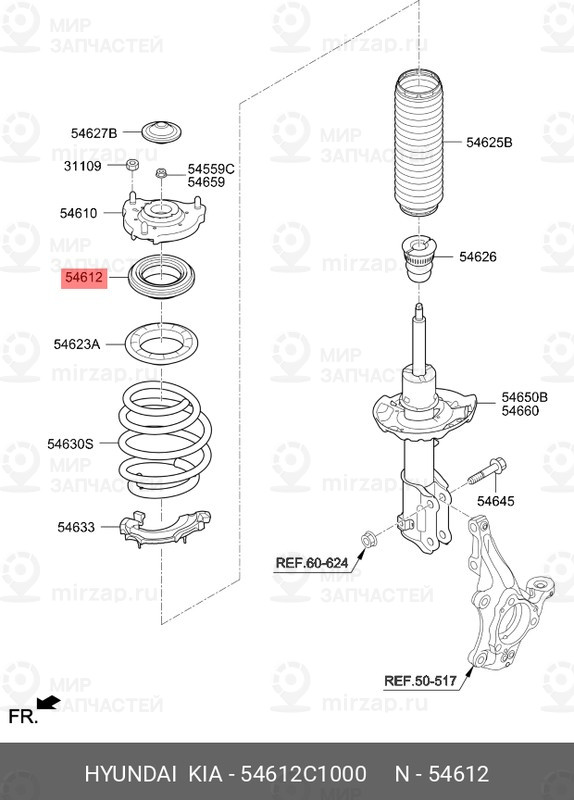 МИР ЗАПЧАСТЕЙ
mirzap.ru

54627B
31109
54559C
54659
54610
54612
54623A
54630S
54633
54625B
54626
54650B
54660
54645
REF.60-624
REF.50-517
FR.

HYUNDAI KIA - 54612C1000 N - 54612