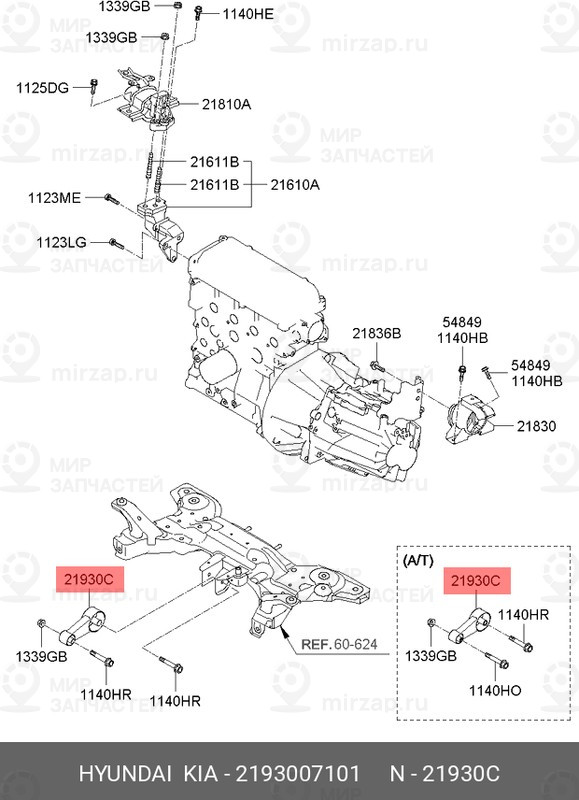 1339GB
1140HE
1339GB
1125DG
21810A
21611B
21611B
21610A
1123ME
1123LG
21836B
54849
1140HB
54849
1140HB
21830
21930C
1339GB
1140HR
1140HR
REF.60-624
(A/T)
21930C
1140HR
1339GB
1140HO
МИР ЗАПЧАСТЕЙ
mirzap.ru
HYUNDAI KIA - 2193007101 N - 21930C