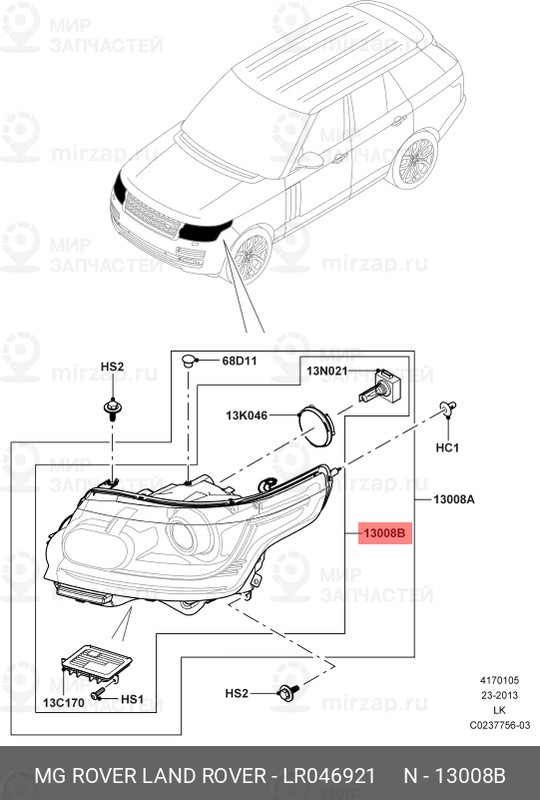 МИР ЗАПЧАСТЕЙ

mirzap.ru

HS2

68D11

13N021

13K046

HC1

13008A

13008B

13C170

HS1

HS2

4170105
23-2013
LK
C0237756-03

MG ROVER LAND ROVER - LR046921 N - 13008B