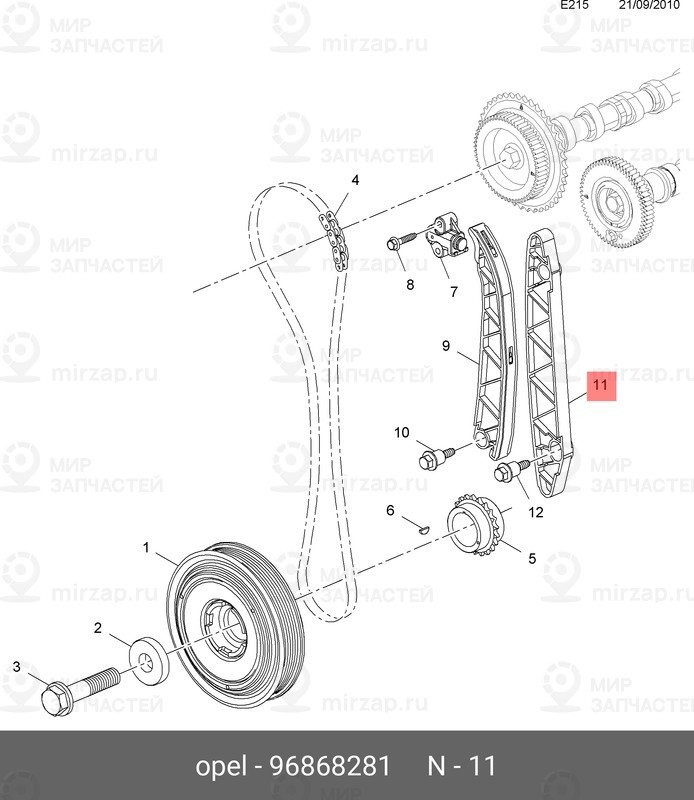 E215 21/09/2010

МИР ЗАПЧАСТЕЙ mirzap.ru

4

8

7

9

11

10

12

6

5

1

2

3

opel - 96868281 N - 11