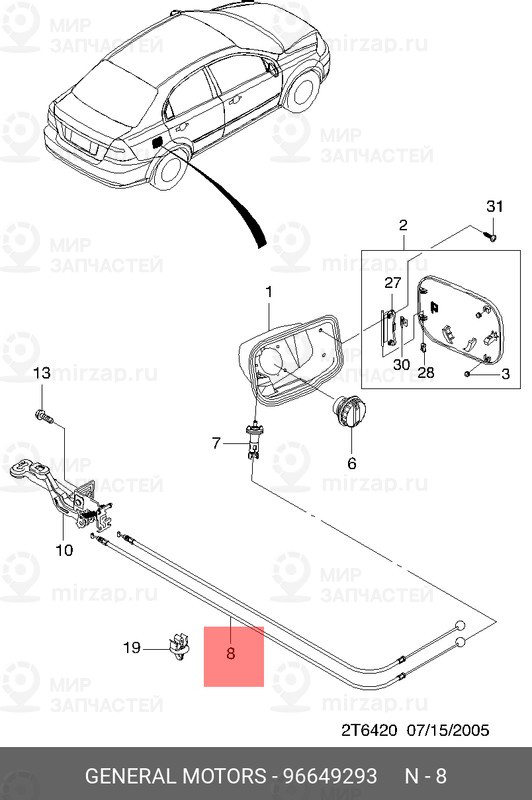 МИР ЗАПЧАСТЕЙ
mirzap.ru

31
2
27
1
30
28
3
13
7
6
10
19
8

2T6420 07/15/2005

GENERAL MOTORS - 96649293 N - 8