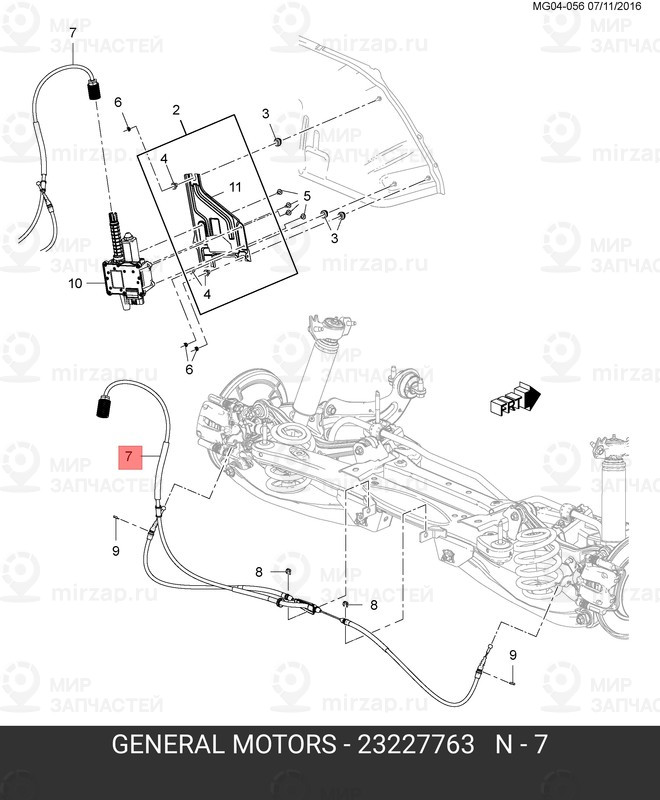 MG04-056 07/11/2016

МИР ЗАПЧАСТЕЙ
mirzap.ru

7
6
2
3
4
11
5
3
10
4
6
FRT
7
9
8
8
9

GENERAL MOTORS - 23227763 N - 7