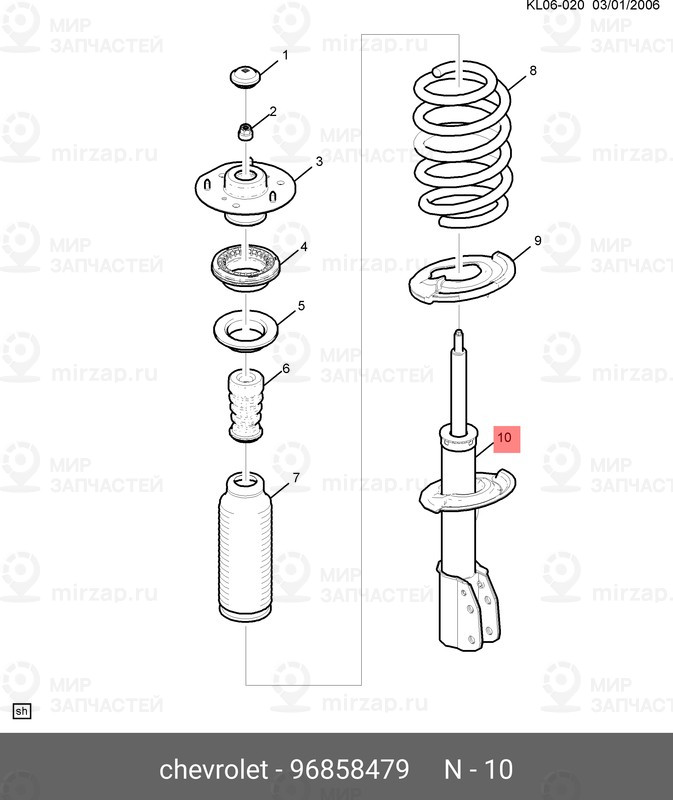 KL06-020 03/01/2006

МИР ЗАПЧАСТЕЙ mirzap.ru

1
2
3
4
5
6
7
8
9
10

sh

chevrolet - 96858479 N - 10