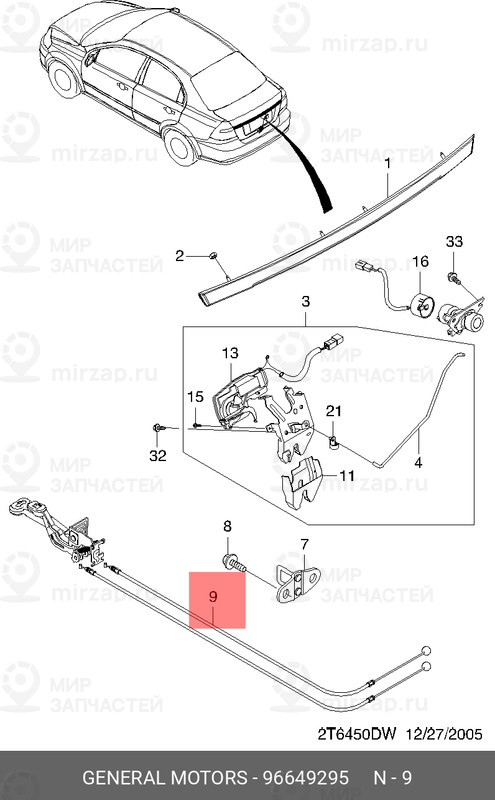 mirzap.ru
МИР ЗАПЧАСТЕЙ
1
2
33
16
3
13
15
21
32
4
11
8
7
9
2T6450DW 12/27/2005
GENERAL MOTORS - 96649295 N - 9