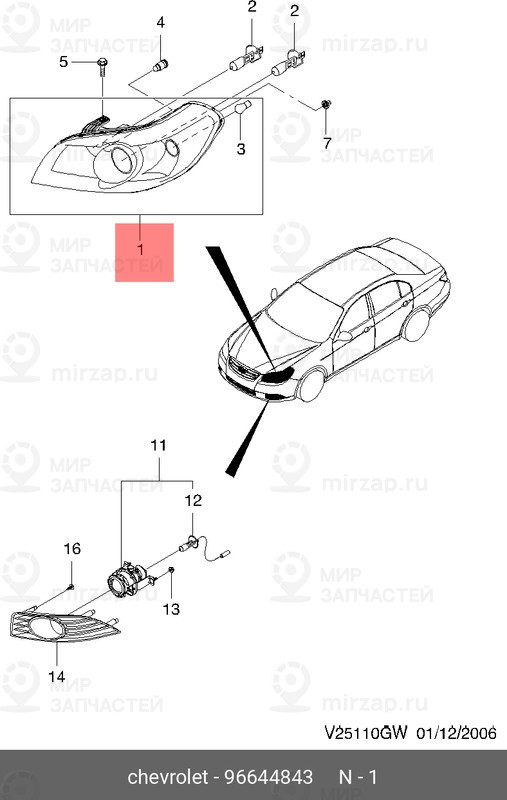 МИР ЗАПЧАСТЕЙ
mirzap.ru
4
2
2
5
3
7
1
11
12
16
13
14
V25110GW 01/12/2006
chevrolet - 96644843 N - 1