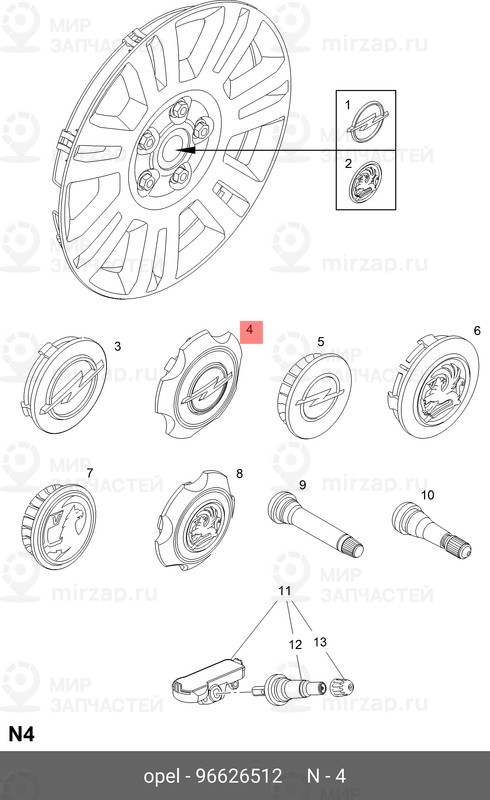 МИР ЗАПЧАСТЕЙ
mirzap.ru

1
2
3
4
5
6
7
8
9
10
11
12
13

N4

opel - 96626512 N - 4