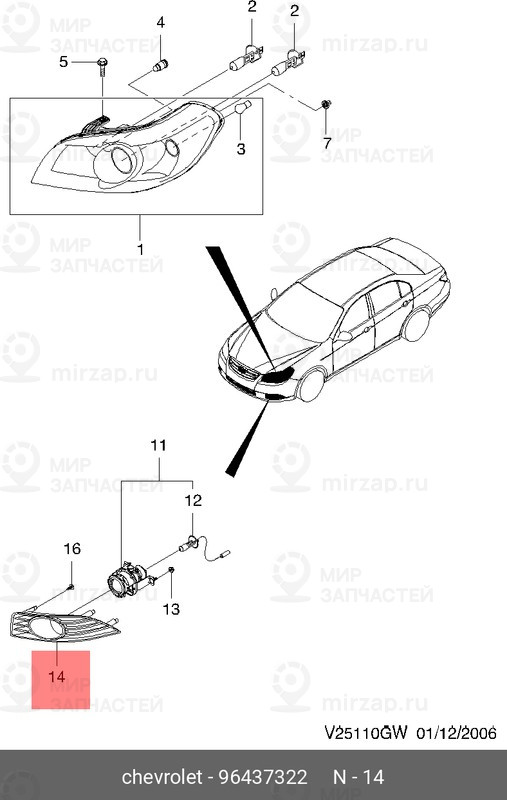 МИР ЗАПЧАСТЕЙ
mirzap.ru

4
2
2
5
3
7
1
11
12
16
13
14

V25110GW 01/12/2006

chevrolet - 96437322 N - 14