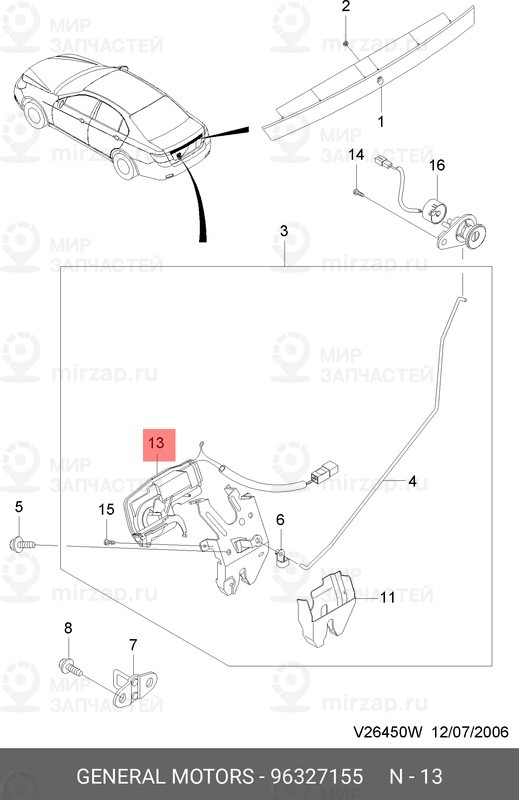 МИР ЗАПЧАСТЕЙ
mirzap.ru
2
1
14
16
3
13
4
5
15
6
11
8
7
V26450W 12/07/2006
GENERAL MOTORS - 96327155 N - 13