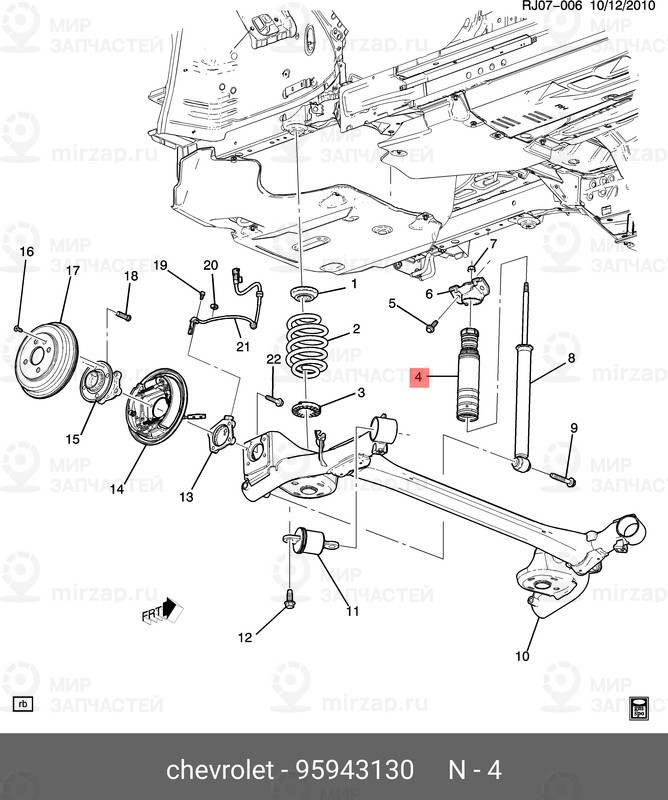 RJ07-006 10/12/2010

МИР ЗАПЧАСТЕЙ
mirzap.ru

16
17
18
19
20
21
22
1
2
3
4
5
6
7
8
9
10
11
12
13
14
15

FRT

rb

chevrolet - 95943130 N - 4