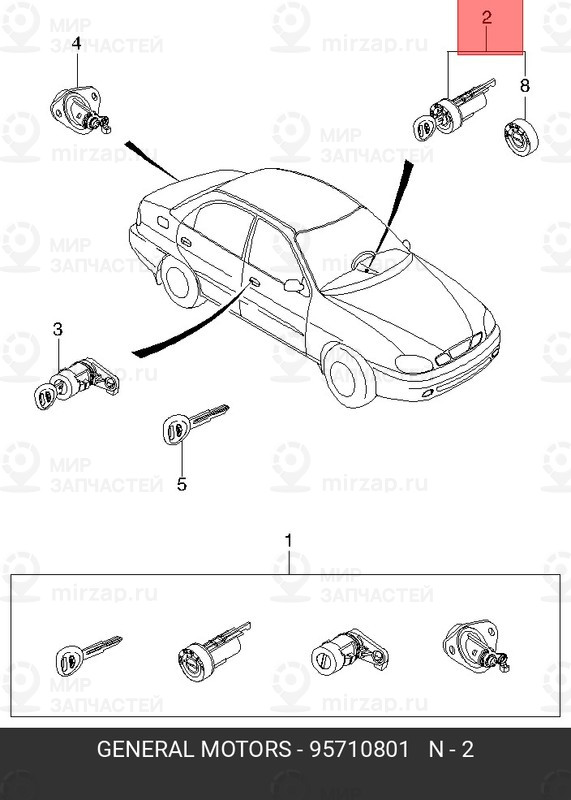 МИР ЗАПЧАСТЕЙ
mirzap.ru

4

2

8

3

5

1

GENERAL MOTORS - 95710801 N - 2