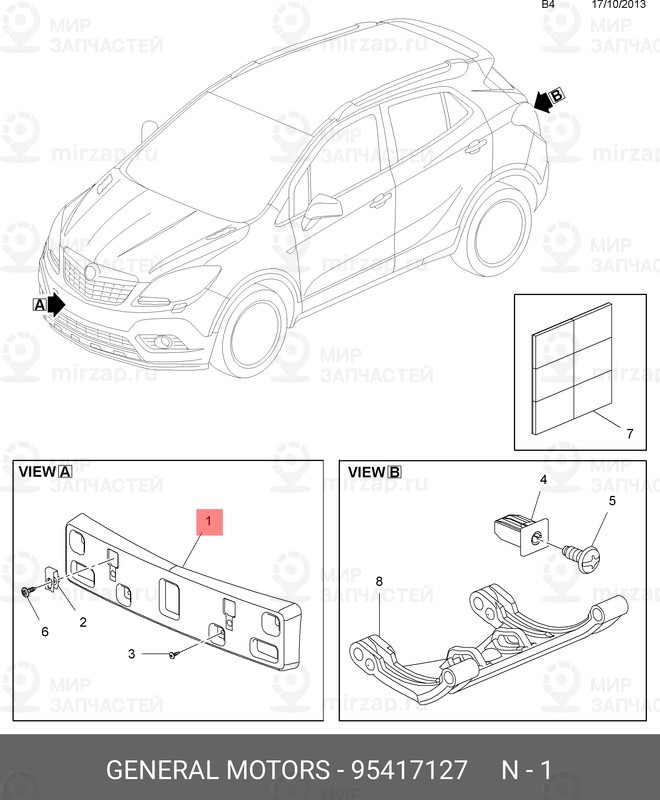 B4 17/10/2013

МИР ЗАПЧАСТЕЙ
mirzap.ru

B

A

7

VIEW A

1

2

6

3

VIEW B

4

5

8

GENERAL MOTORS - 95417127 N - 1