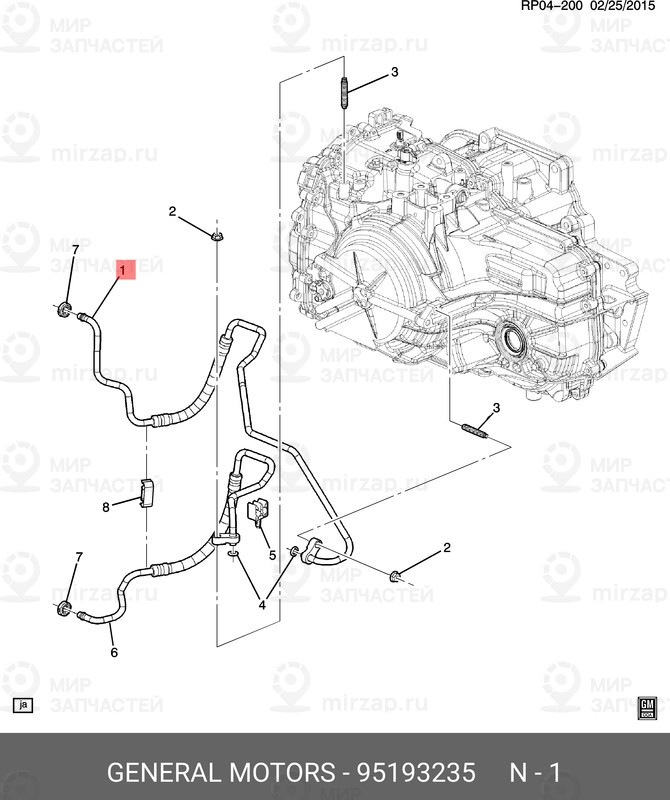 RP04-200 02/25/2015

МИР ЗАПЧАСТЕЙ
mirzap.ru

3
2
7
1
3
8
5
2
7
4
6

ja

GM

GENERAL MOTORS - 95193235 N - 1