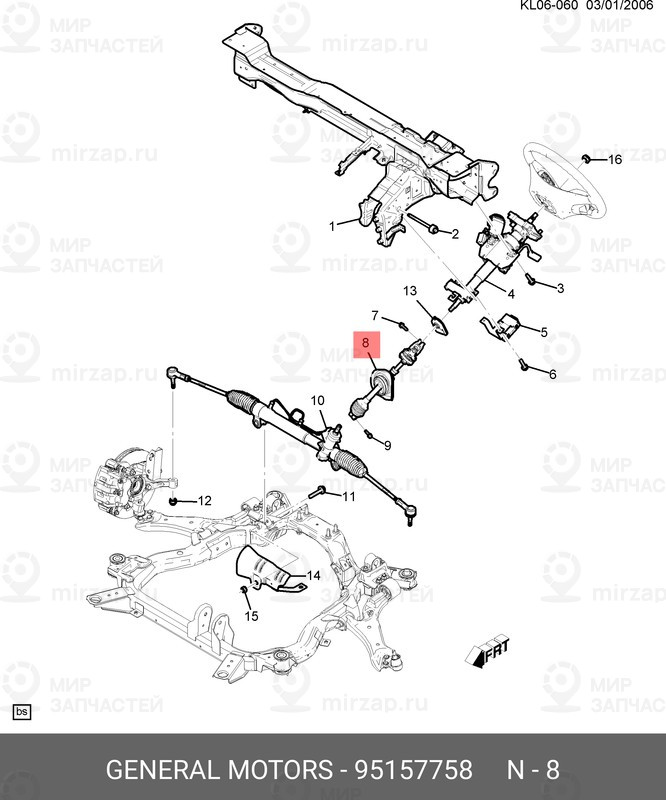 KL06-060 03/01/2006

МИР ЗАПЧАСТЕЙ mirzap.ru

16
1
2
3
4
13
7
5
8
6
10
9
12
11
14
15
FRT
bs

GENERAL MOTORS - 95157758 N - 8