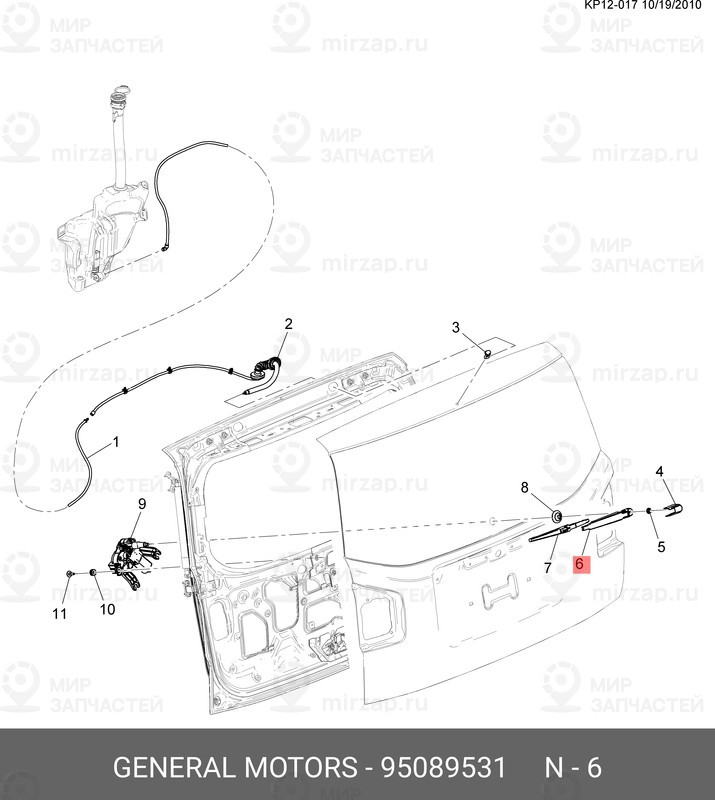 KP12-017 10/19/2010

МИР ЗАПЧАСТЕЙ mirzap.ru

2
3
1
8
4
9
5
7
6
11
10

GENERAL MOTORS - 95089531 N - 6