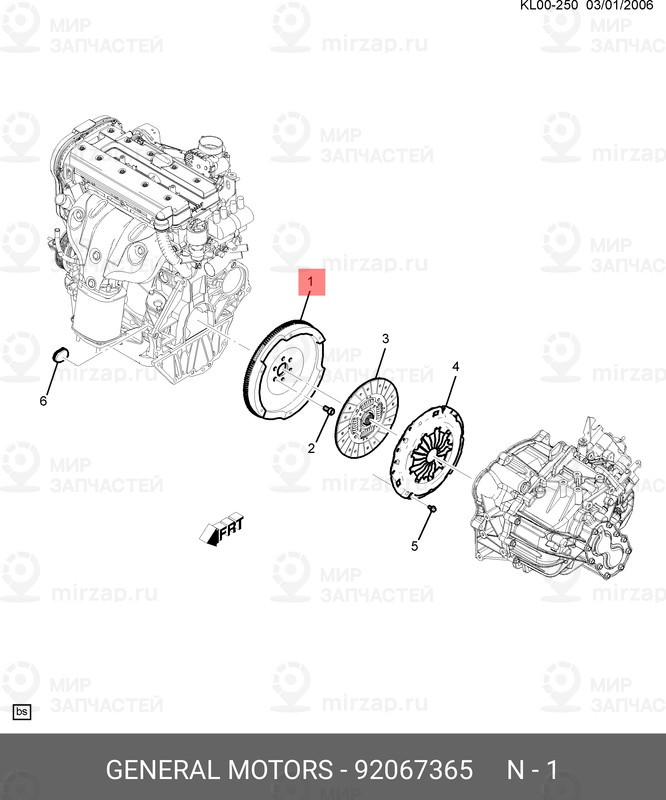 KL00-250 03/01/2006

МИР ЗАПЧАСТЕЙ mirzap.ru

1

3

4

6

2

5

FRT

bs

GENERAL MOTORS - 92067365 N - 1