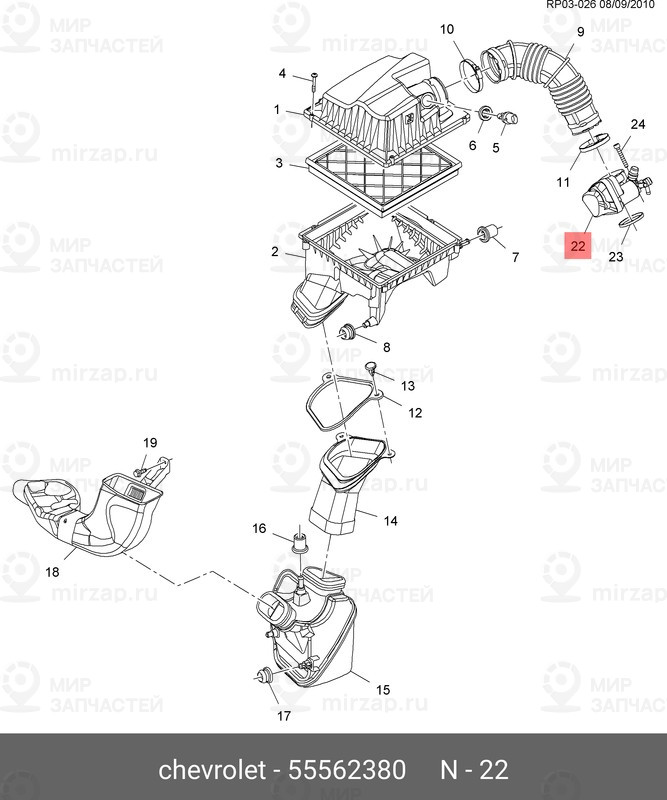 RP03-026 08/09/2010

МИР ЗАПЧАСТЕЙ mirzap.ru

10
9
4
1
6
5
24
3
11
2
7
22
23
8
13
12
19
14
16
18
15
17

chevrolet - 55562380 N - 22