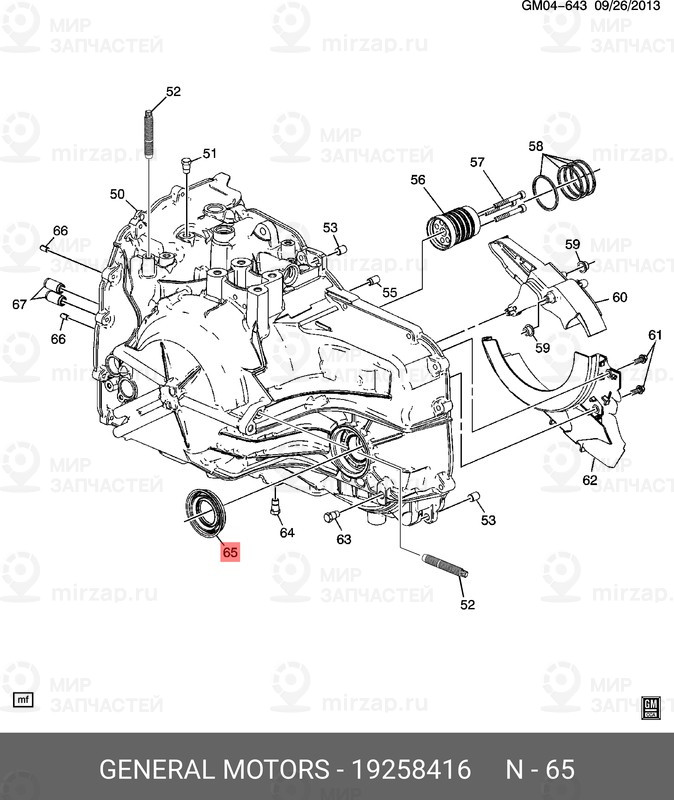 GM04-643 09/26/2013

МИР ЗАПЧАСТЕЙ mirzap.ru

52
51
50
66
67
66
53
55
56
57
58
59
60
59
61
62
53
63
64
65
52

mf

GM

GENERAL MOTORS - 19258416 N - 65