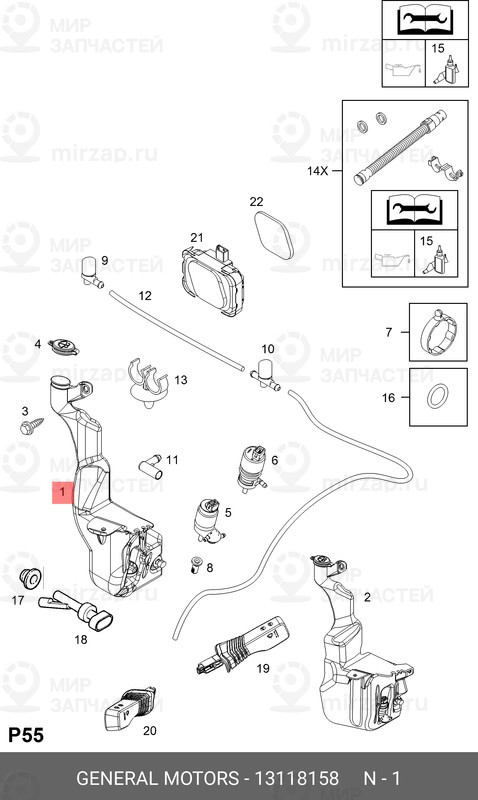 МИР ЗАПЧАСТЕЙ
mirzap.ru

15

14X

15

22

21

9

12

7

4

10

13

16

3

11

6

1

5

8

2

17

18

19

20

P55

GENERAL MOTORS - 13118158 N - 1