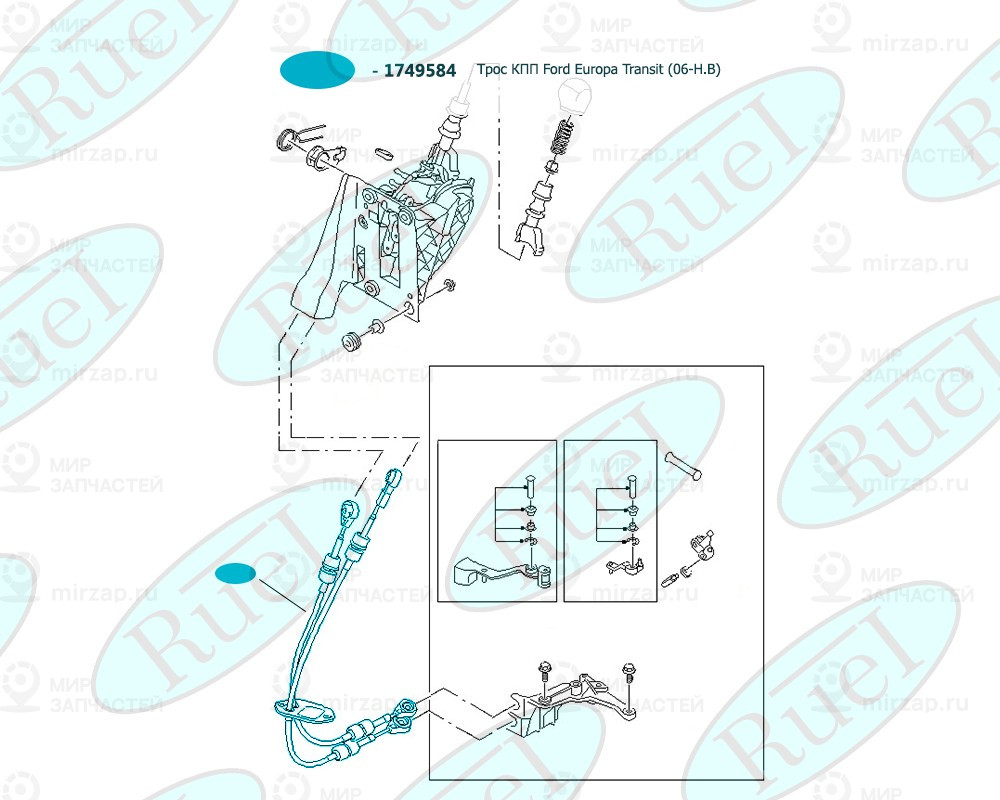 - 1749584 Трос КПП Ford Europa Transit (06-Н.В)

МИР ЗАПЧАСТЕЙ mirzap.ru
RueI