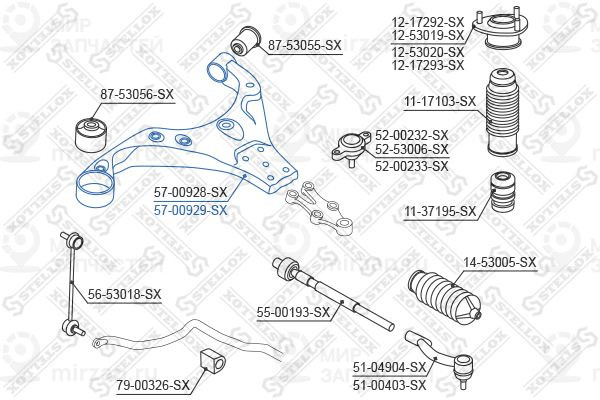 87-53055-SX
12-17292-SX
12-53019-SX
12-53020-SX
12-17293-SX
87-53056-SX
11-17103-SX
52-00232-SX
52-53006-SX
52-00233-SX
57-00928-SX
57-00929-SX
11-37195-SX
14-53005-SX
56-53018-SX
55-00193-SX
51-04904-SX
51-00403-SX
79-00326-SX
STELLOX
МИР ЗАПЧАСТЕЙ
mirzap.ru