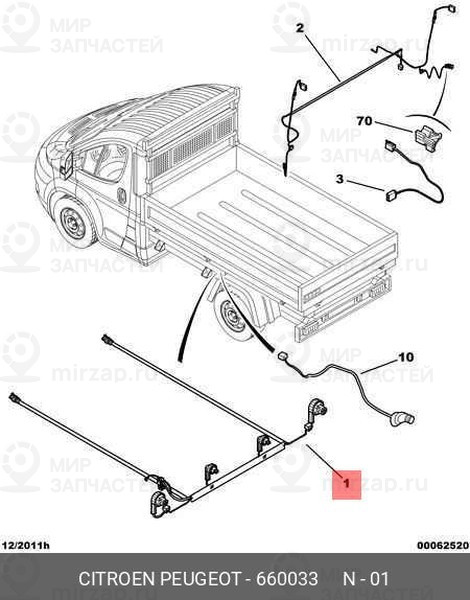 МИР ЗАПЧАСТЕЙ
mirzap.ru
2
70
3
10
1
12/2011h
00062520
CITROEN PEUGEOT - 660033 N - 01