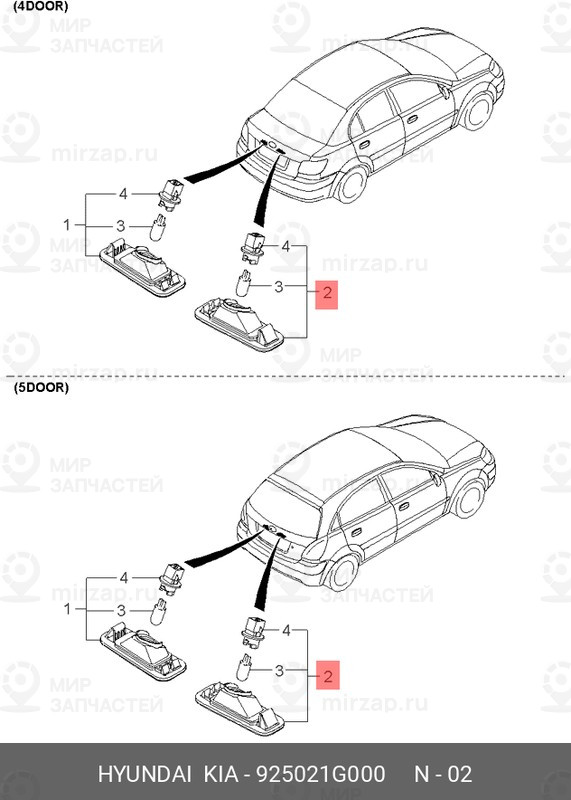 (4DOOR)

МИР ЗАПЧАСТЕЙ

mirzap.ru

4
1
3

4
3
2

(5DOOR)

4
1
3

4
3
2

HYUNDAI KIA - 925021G000 N - 02