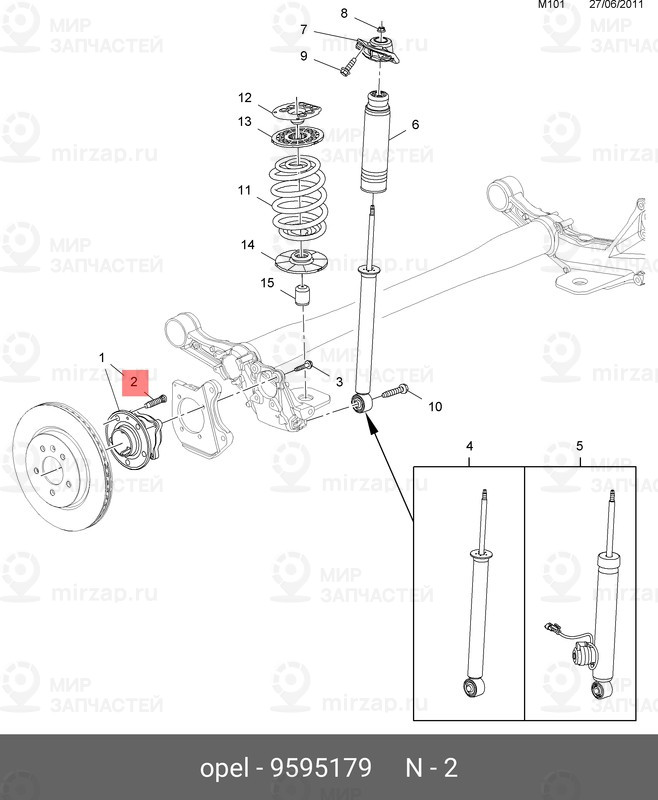 M101 27/06/2011

МИР ЗАПЧАСТЕЙ

mirzap.ru

8
7
9
12
13
6
11
14
15
1
2
3
10
4
5

opel - 9595179 N - 2