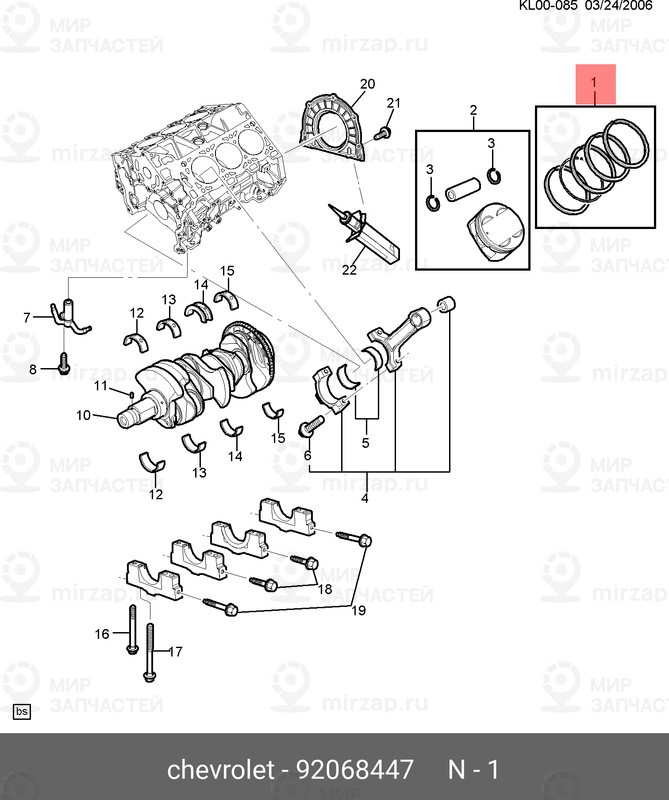 KL00-085 03/24/2006

МИР ЗАПЧАСТЕЙ mirzap.ru

20
21
2
1
3
3
22
15
14
13
12
7
8
11
10
15
14
13
12
6
5
4
18
19
16
17

bs

chevrolet - 92068447 N - 1