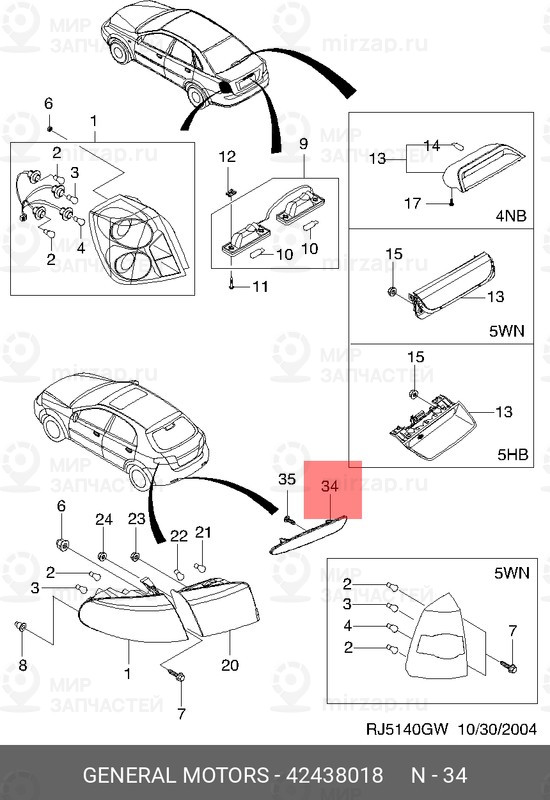 МИР ЗАПЧАСТЕЙ
mirzap.ru

6
1
2
3
2
4
12
9
10
10
11
14
13
17
4NB
15
13
5WN
15
13
5HB
35
34
6
24
23
22
21
2
3
8
1
20
7
5WN
2
3
4
2
7

RJ5140GW 10/30/2004

GENERAL MOTORS - 42438018 N - 34