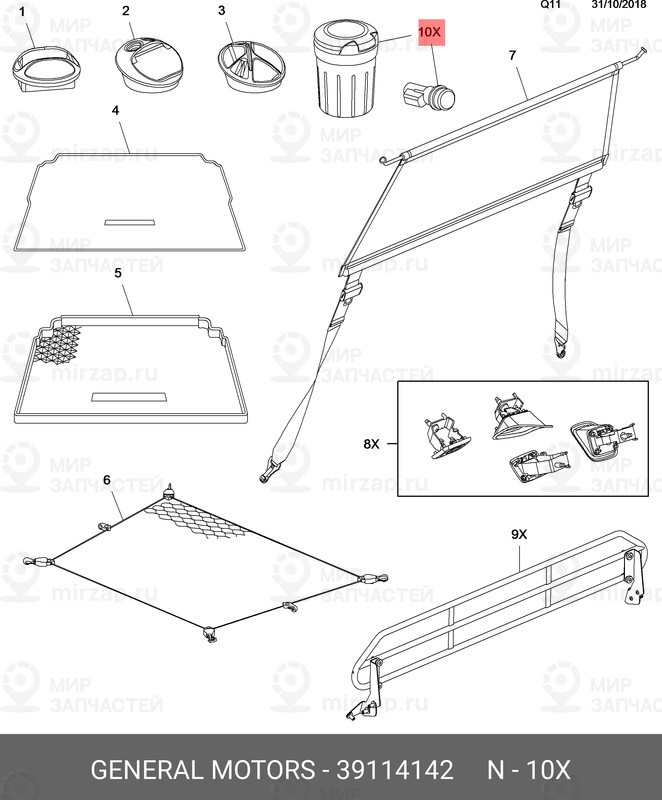 Q11 31/10/2018

1
2
3
10X
7
4
5
8X
6
9X

МИР ЗАПЧАСТЕЙ
mirzap.ru

GENERAL MOTORS - 39114142 N - 10X