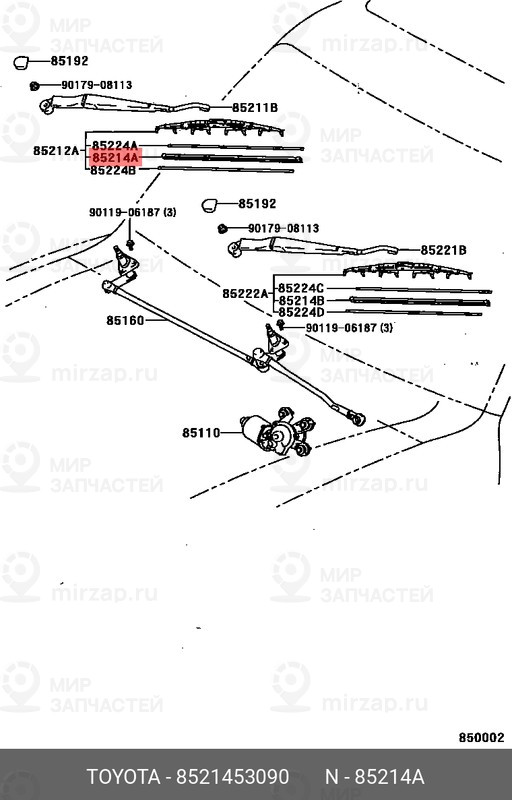 МИР ЗАПЧАСТЕЙ
mirzap.ru

85192
90179-08113
85211B
85212A
85224A
85214A
85224B
85192
90119-06187 (3)
90179-08113
85221B
85222A
85224C
85214B
85224D
90119-06187 (3)
85160
85110

850002

TOYOTA - 8521453090 N - 85214A