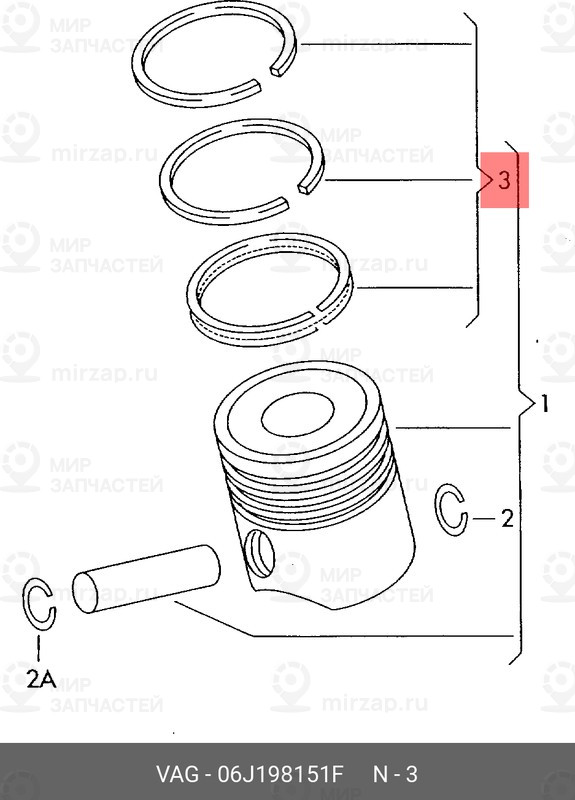 МИР ЗАПЧАСТЕЙ
mirzap.ru
3
1
2
2A
VAG - 06J198151F N - 3