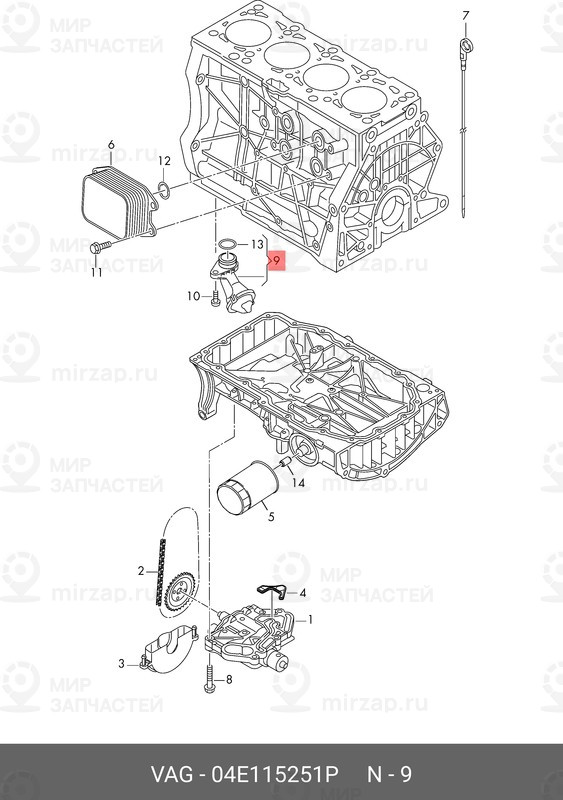 МИР ЗАПЧАСТЕЙ
mirzap.ru

7
6
12
13
9
11
10
14
5
2
4
1
3
8

VAG - 04E115251P N - 9