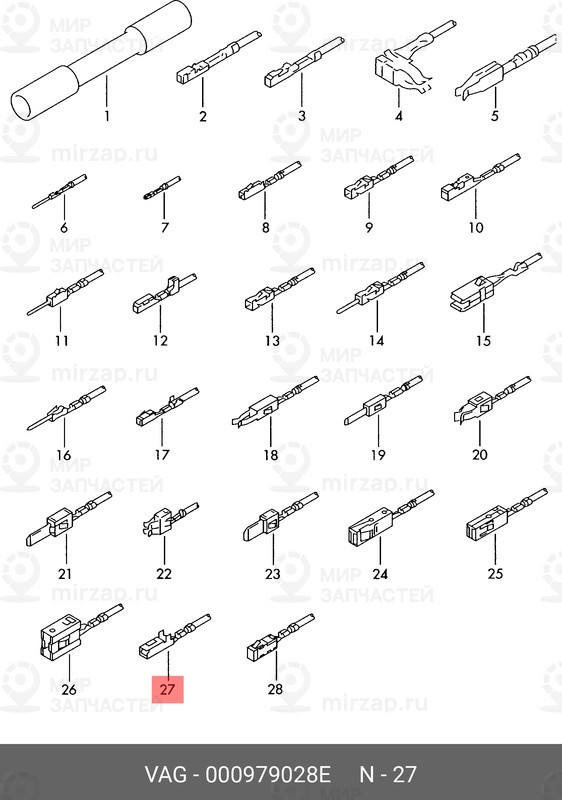 МИР ЗАПЧАСТЕЙ
mirzap.ru

1
2
3
4
5
6
7
8
9
10
11
12
13
14
15
16
17
18
19
20
21
22
23
24
25
26
27
28

VAG - 000979028E N - 27