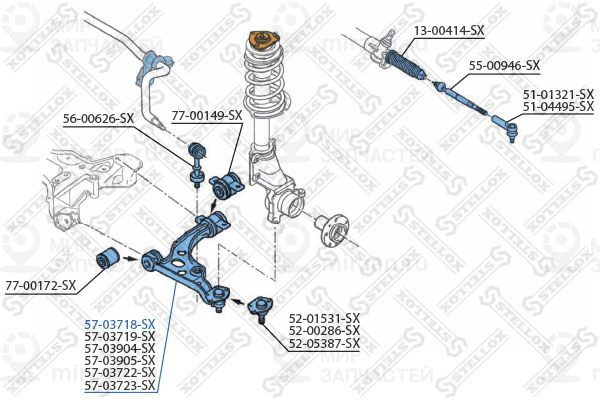 13-00414-SX
55-00946-SX
51-01321-SX
51-04495-SX
56-00626-SX
77-00149-SX
77-00172-SX
57-03718-SX
57-03719-SX
57-03904-SX
57-03905-SX
57-03722-SX
57-03723-SX
52-01531-SX
52-00286-SX
52-05387-SX
STELLOX
МИР ЗАПЧАСТЕЙ
mirzap.ru