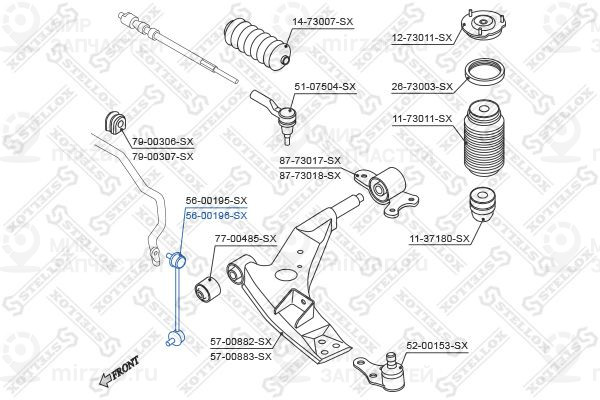 14-73007-SX
12-73011-SX
51-07504-SX
26-73003-SX
11-73011-SX
79-00306-SX
79-00307-SX
87-73017-SX
87-73018-SX
56-00195-SX
56-00196-SX
77-00485-SX
11-37180-SX
57-00882-SX
57-00883-SX
52-00153-SX
FRONT
STELLOX
МИР ЗАПЧАСТЕЙ
mirzap.ru