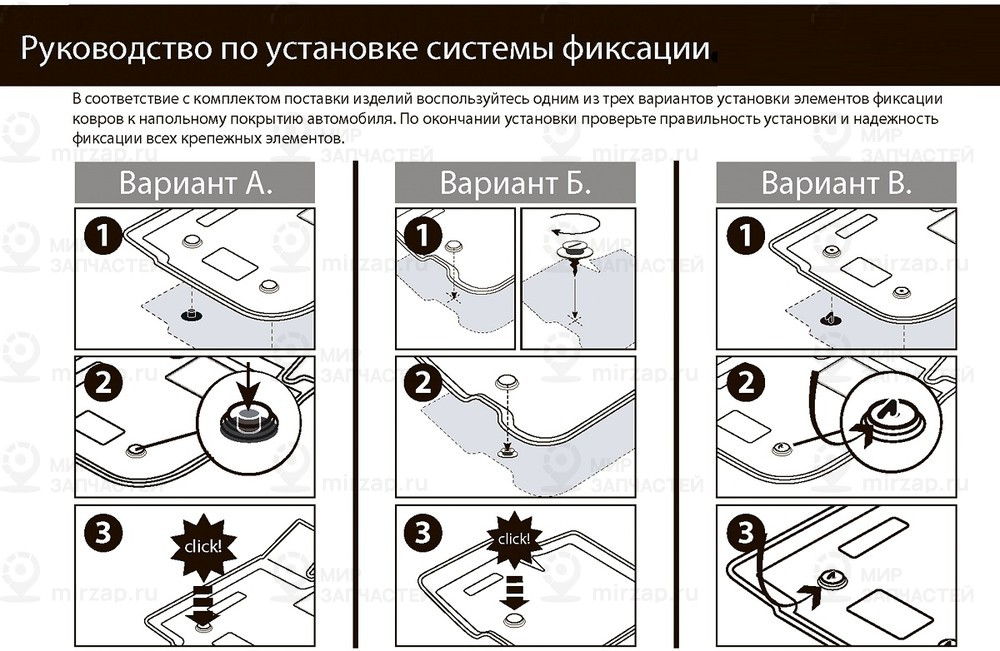 Руководство по установке системы фиксации

В соответствие с комплектом поставки изделий воспользуйтесь одним из трех вариантов установки элементов фиксации ковров к напольному покрытию автомобиля. По окончании установки проверьте правильность установки и надежность фиксации всех крепежных элементов.

Вариант А.

1

2

3

click!

Вариант Б.

1

2

3

click!

Вариант В.

1

2

3

МИР ЗАПЧАСТЕЙ mirzap.ru