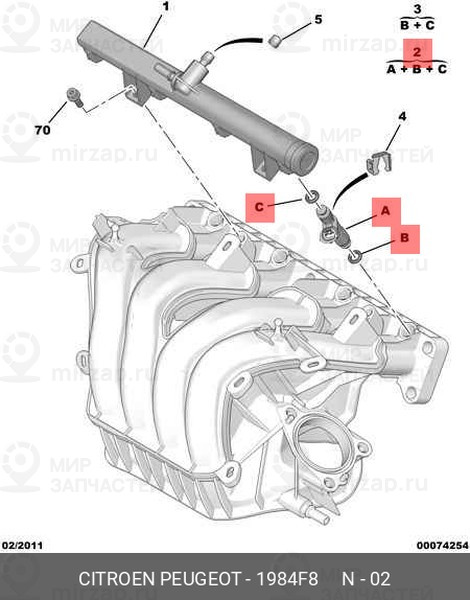 1

5

3
B + C

2
A + B + C

70

4

C

A

B

МИР ЗАПЧАСТЕЙ
mirzap.ru

02/2011

00074254

CITROEN PEUGEOT - 1984F8 N - 02