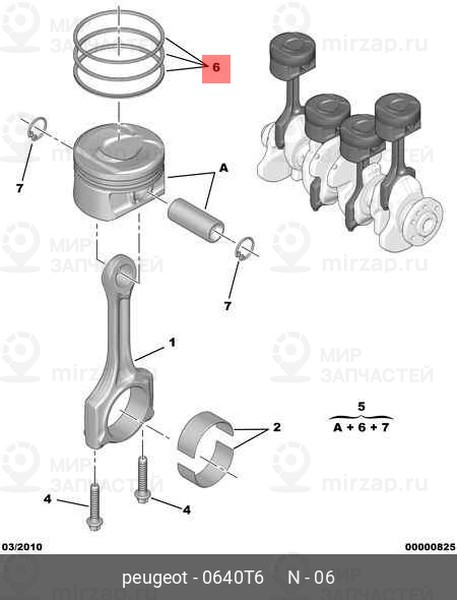 МИР ЗАПЧАСТЕЙ
mirzap.ru

6

7

A

7

1

5
A + 6 + 7

2

4

4

03/2010

00000825

peugeot - 0640T6 N - 06