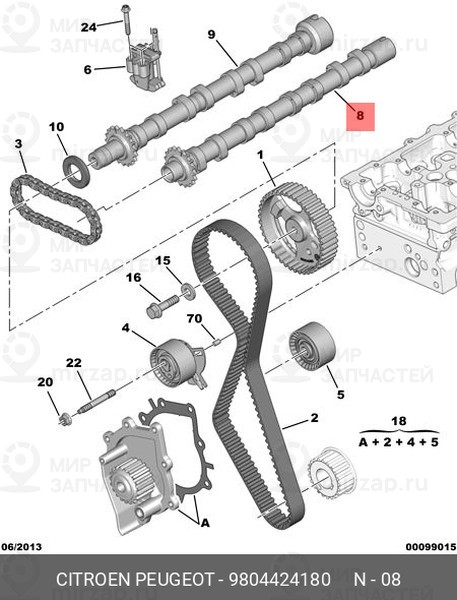 МИР ЗАПЧАСТЕЙ
mirzap.ru

24
9
6
8
10
3
1
15
16
70
4
22
20
5
2
18
A + 2 + 4 + 5
A

06/2013
00099015

CITROEN PEUGEOT - 9804424180 N - 08