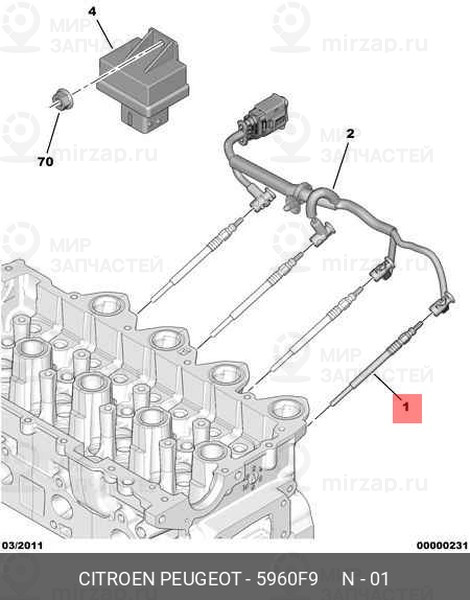 МИР ЗАПЧАСТЕЙ

mirzap.ru

4

70

2

1

03/2011

00000231

CITROEN PEUGEOT - 5960F9 N - 01