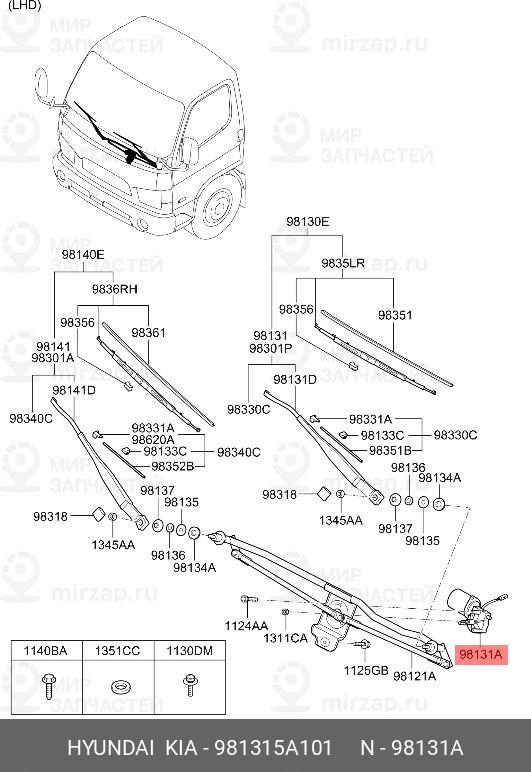 (LHD)

МИР ЗАПЧАСТЕЙ

mirzap.ru

98140E
9836RH
98356
98361
98141
98301A
98141D
98340C
98331A
98620A
98133C
98340C
98352B
98137
98135
98318
1345AA
98136
98134A

98130E
9835LR
98356
98351
98131
98301P
98131D
98330C
98331A
98133C
98330C
98351B
98136
98134A
98318
1345AA
98137
98135

1124AA
1311CA
1125GB
98121A
98131A

| 1140BA | 1351CC | 1130DM |
|---|---|---|
| | | |

HYUNDAI KIA - 981315A101 N - 98131A