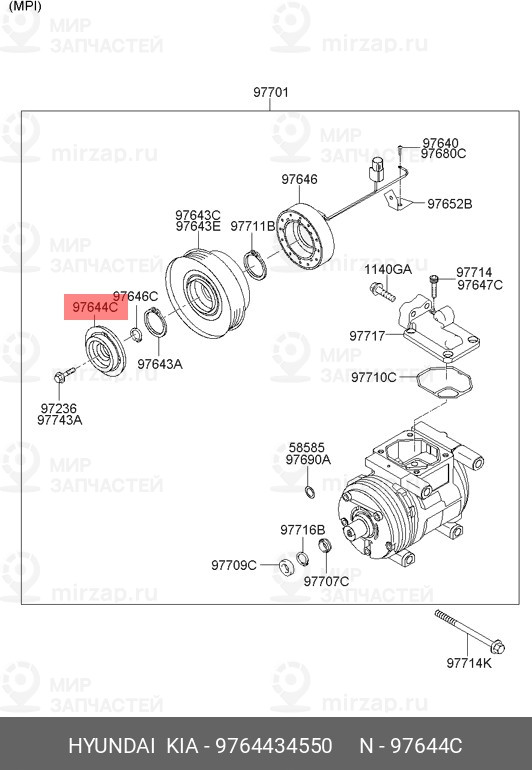 (MPI)

МИР ЗАПЧАСТЕЙ mirzap.ru

97701

97640
97680C

97646

97652B

97643C
97643E

97711B

1140GA

97714
97647C

97646C

97644C

97717

97643A

97710C

97236
97743A

58585
97690A

97716B

97709C

97707C

97714K

HYUNDAI KIA - 9764434550 N - 97644C