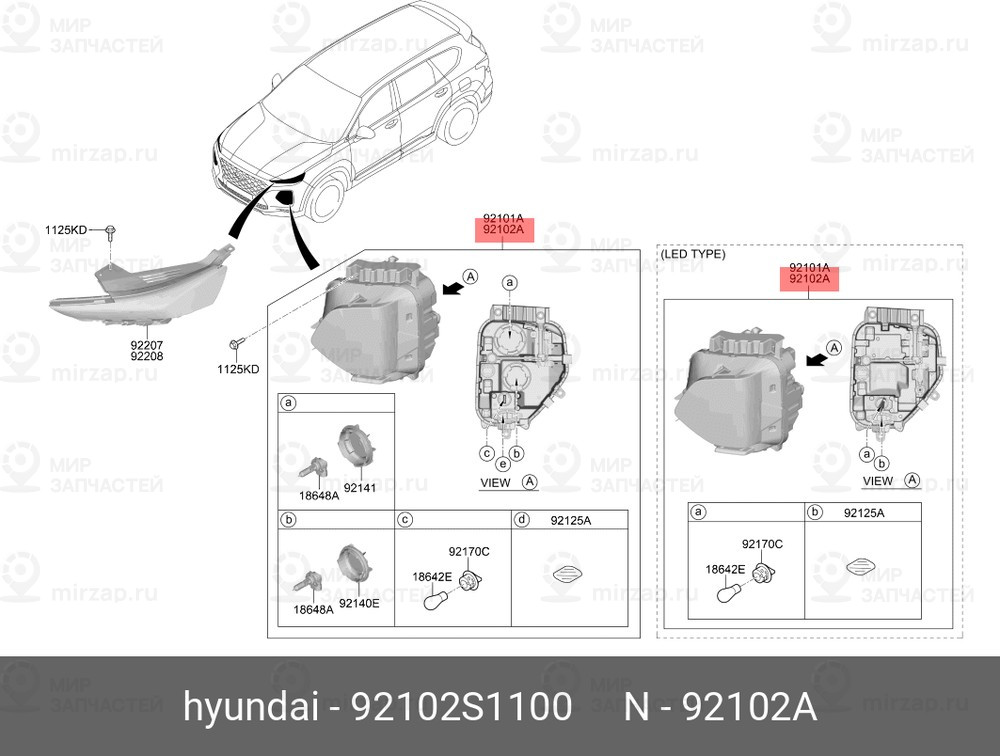 МИР ЗАПЧАСТЕЙ
mirzap.ru

1125KD
92207
92208
1125KD

92101A
92102A

A
a
c
e
b
VIEW A

a
18648A
92141

b
18648A
92140E

c
92170C
18642E

d
92125A

(LED TYPE)
92101A
92102A
A
a
b
VIEW A

a
92170C
18642E

b
92125A

hyundai - 92102S1100 N - 92102A